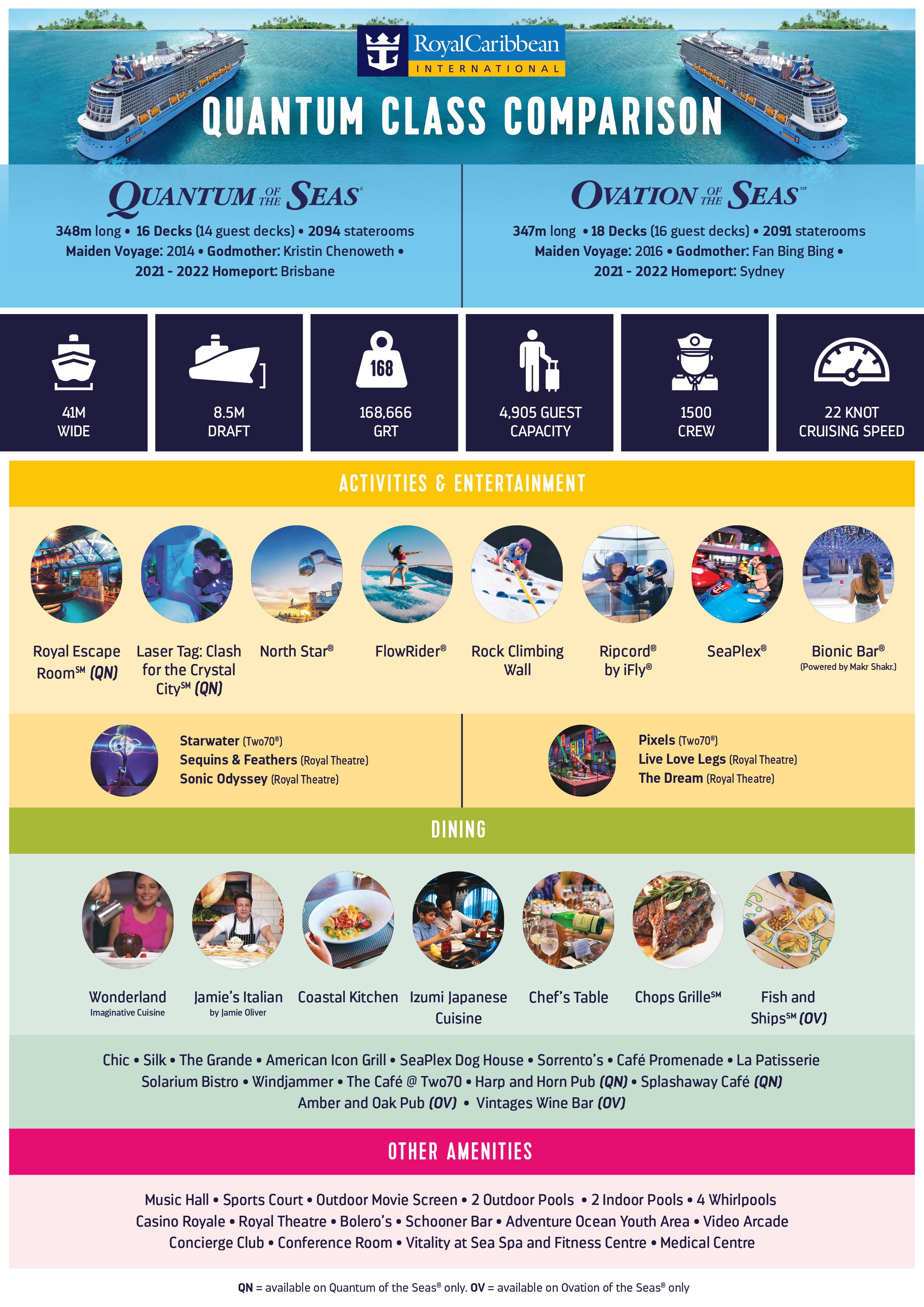 RoyalCaribbean
INTERNATIONAL

QUANTUM CLASS COMPARISON

QUANTUM OF THE SEAS®

348m long • 16 Decks (14 guest decks) • 2094 staterooms
Maiden Voyage: 2014 • Godmother: Kristin Chenoweth •
2021 - 2022 Homeport: Brisbane

OVATION OF THE SEAS℠

347m long • 18 Decks (16 guest decks) • 2091 staterooms
Maiden Voyage: 2016 • Godmother: Fan Bing Bing •
2021 - 2022 Homeport: Sydney

41M WIDE

8.5M DRAFT

168

168,666 GRT

4,905 GUEST CAPACITY

1500 CREW

22 KNOT CRUISING SPEED

ACTIVITIES & ENTERTAINMENT

Royal Escape Room℠ (QN)

Laser Tag: Clash for the Crystal City℠ (QN)

North Star®

FlowRider®

Rock Climbing Wall

Ripcord® by iFly®

SeaPlex®

Bionic Bar®
(Powered by Makr Shakr.)

Starwater (Two70®)
Sequins & Feathers (Royal Theatre)
Sonic Odyssey (Royal Theatre)

Pixels (Two70®)
Live Love Legs (Royal Theatre)
The Dream (Royal Theatre)

DINING

Wonderland
Imaginative Cuisine

Jamie's Italian
by Jamie Oliver

Coastal Kitchen

Izumi Japanese Cuisine

Chef's Table

Chops Grille℠

Fish and Ships℠ (OV)

Chic • Silk • The Grande • American Icon Grill • SeaPlex Dog House • Sorrento's • Café Promenade • La Patisserie
Solarium Bistro • Windjammer • The Café @ Two70 • Harp and Horn Pub (QN) • Splashaway Café (QN)
Amber and Oak Pub (OV) • Vintages Wine Bar (OV)

OTHER AMENITIES

Music Hall • Sports Court • Outdoor Movie Screen • 2 Outdoor Pools • 2 Indoor Pools • 4 Whirlpools
Casino Royale • Royal Theatre • Bolero's • Schooner Bar • Adventure Ocean Youth Area • Video Arcade
Concierge Club • Conference Room • Vitality at Sea Spa and Fitness Centre • Medical Centre

QN = available on Quantum of the Seas® only. OV = available on Ovation of the Seas® only